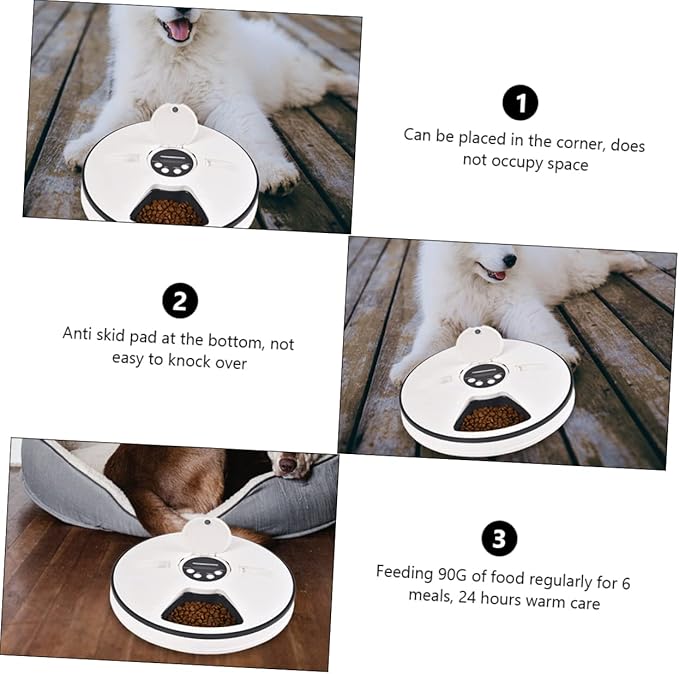 1

Can be placed in the corner, does not occupy space

2

Anti skid pad at the bottom, not easy to knock over

3

Feeding 90G of food regularly for 6 meals, 24 hours warm care