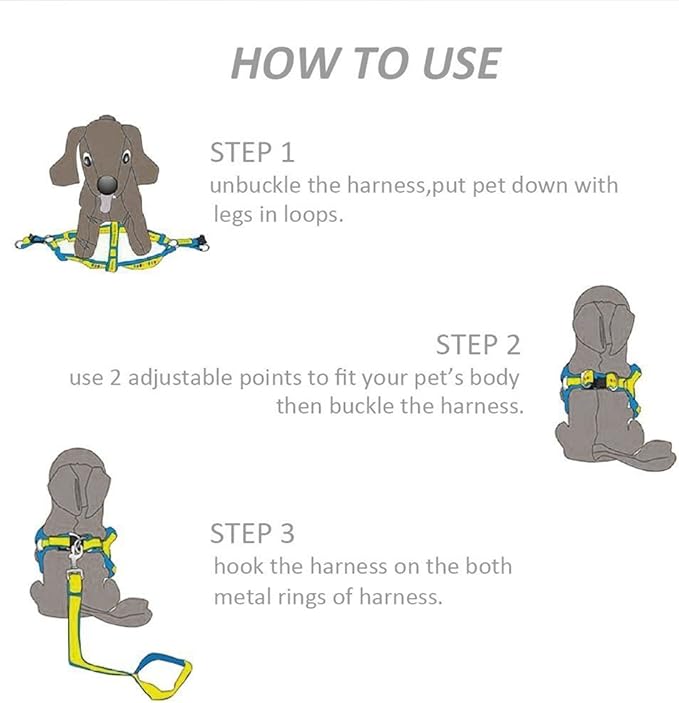 HOW TO USE

STEP 1
unbuckle the harness,put pet down with legs in loops.

STEP 2
use 2 adjustable points to fit your pet's body then buckle the harness.

STEP 3
hook the harness on the both metal rings of harness.