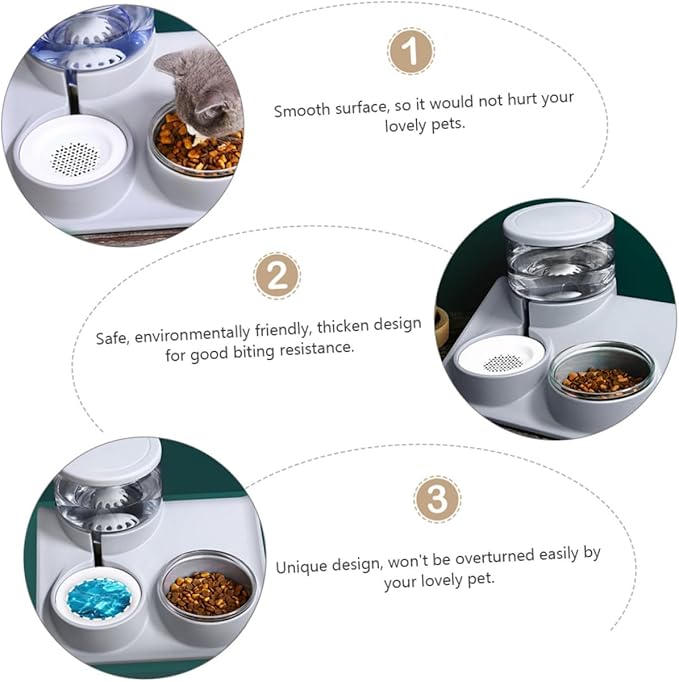 1

Smooth surface, so it would not hurt your lovely pets.

2

Safe, environmentally friendly, thicken design for good biting resistance.

3

Unique design, won't be overturned easily by your lovely pet.