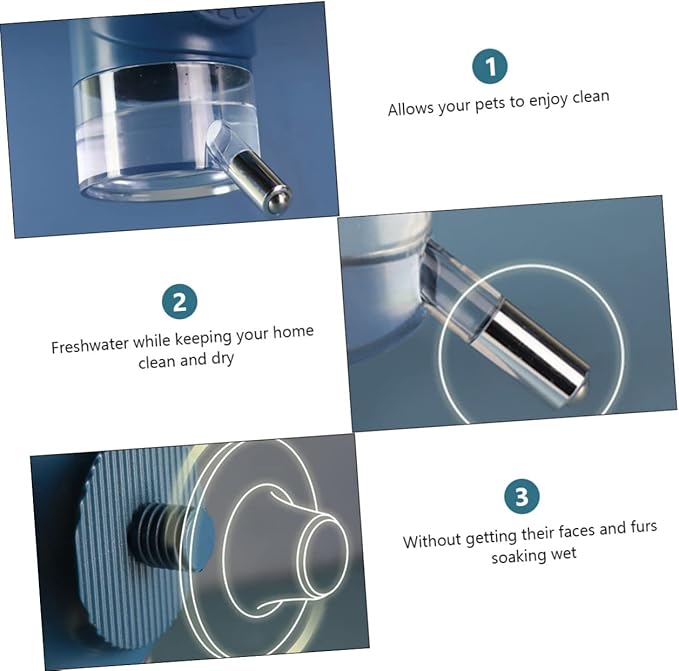 1

Allows your pets to enjoy clean

2

Freshwater while keeping your home clean and dry

3

Without getting their faces and furs soaking wet