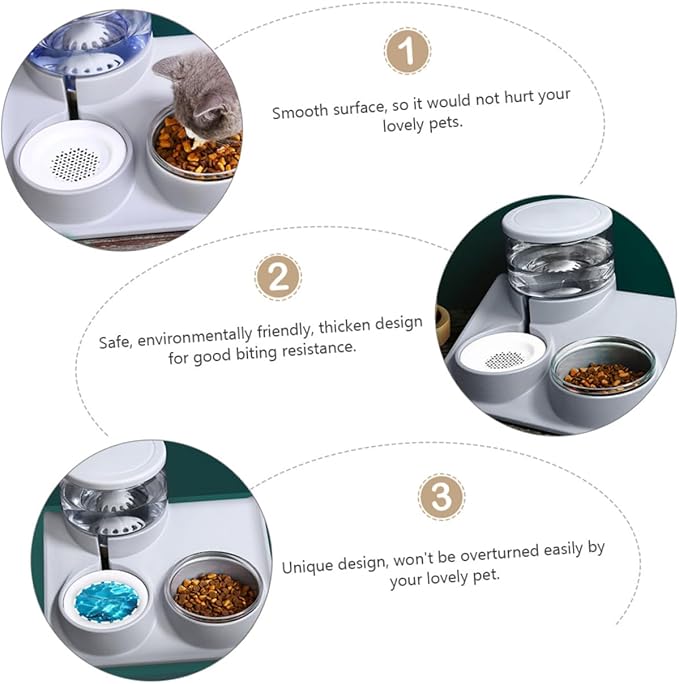 1

Smooth surface, so it would not hurt your lovely pets.

2

Safe, environmentally friendly, thicken design for good biting resistance.

3

Unique design, won't be overturned easily by your lovely pet.