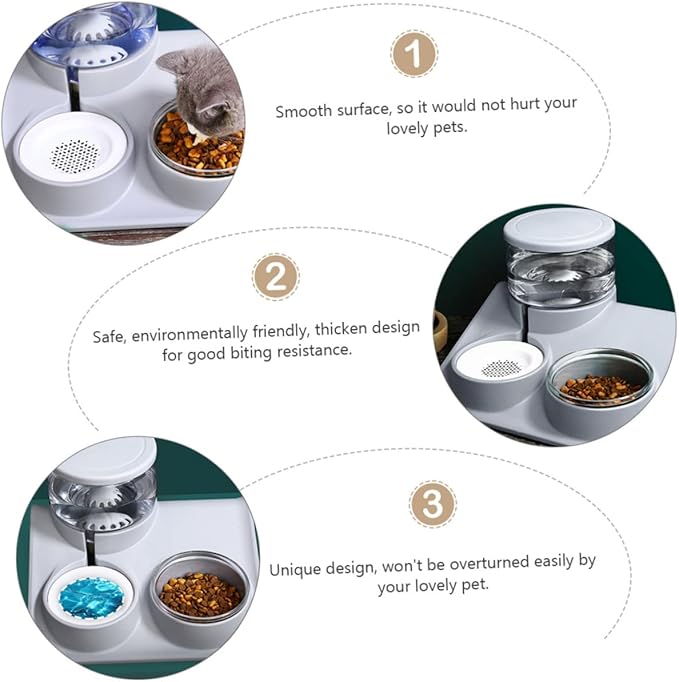 1

Smooth surface, so it would not hurt your lovely pets.

2

Safe, environmentally friendly, thicken design for good biting resistance.

3

Unique design, won't be overturned easily by your lovely pet.