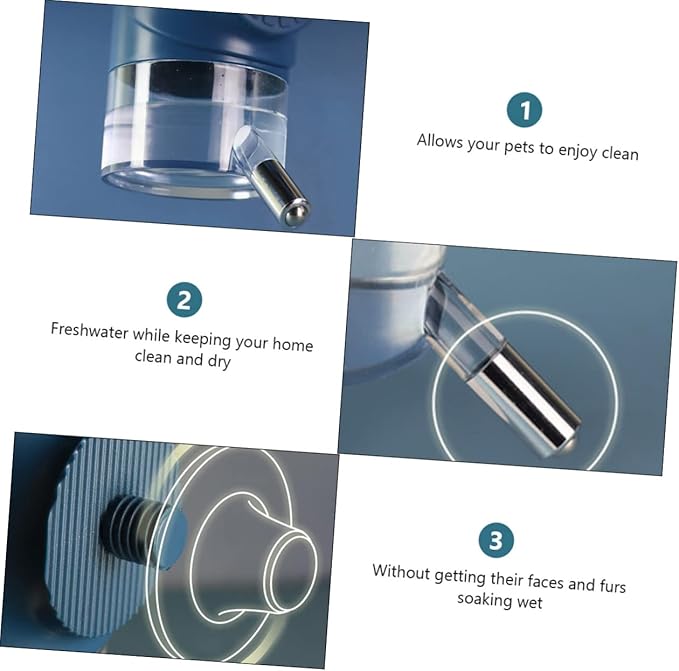 1

Allows your pets to enjoy clean

2

Freshwater while keeping your home clean and dry

3

Without getting their faces and furs soaking wet