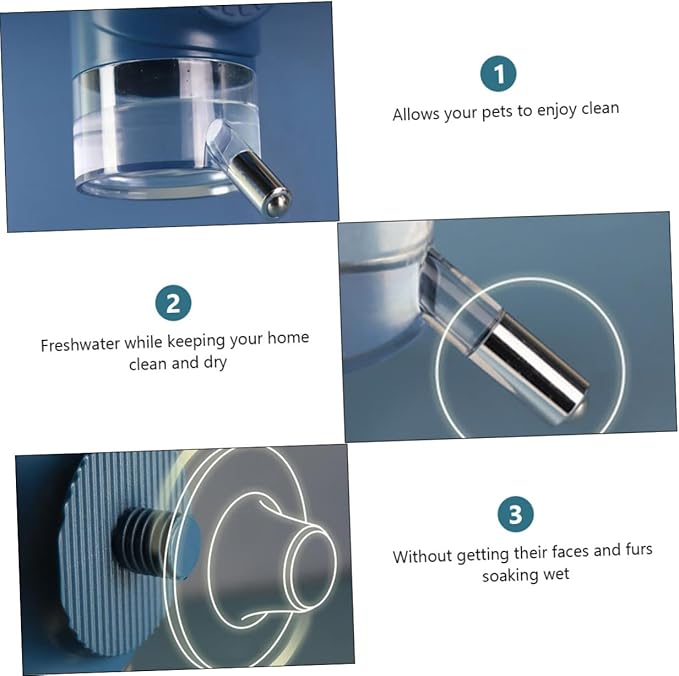 1
Allows your pets to enjoy clean

2
Freshwater while keeping your home clean and dry

3
Without getting their faces and furs soaking wet