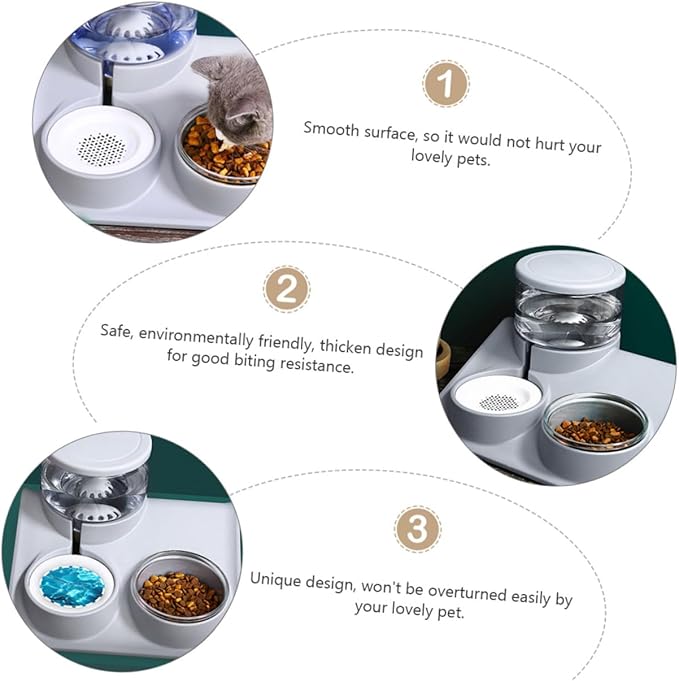 1

Smooth surface, so it would not hurt your lovely pets.

2

Safe, environmentally friendly, thicken design for good biting resistance.

3

Unique design, won't be overturned easily by your lovely pet.