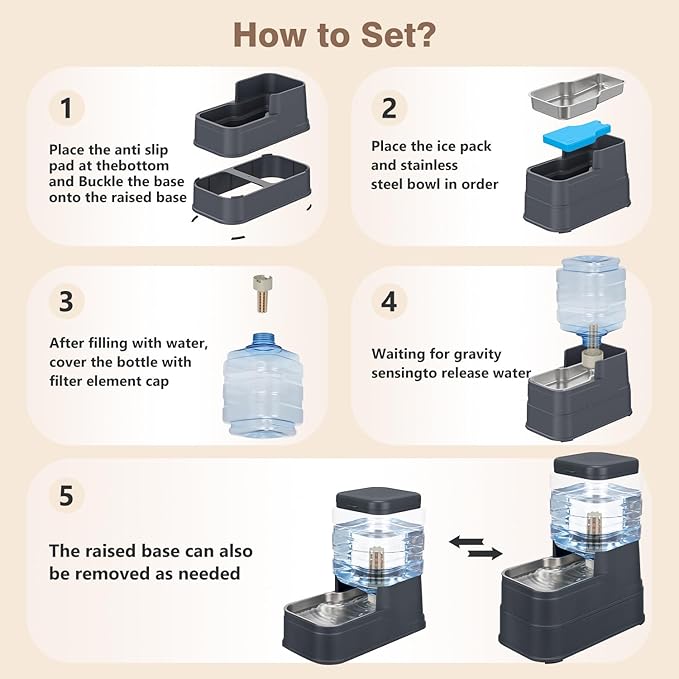 How to Set?

1

Place the anti slip pad at thebottom and Buckle the base onto the raised base

2

Place the ice pack and stainless steel bowl in order

3

After filling with water, cover the bottle with filter element cap

4

Waiting for gravity sensingto release water

5

The raised base can also be removed as needed