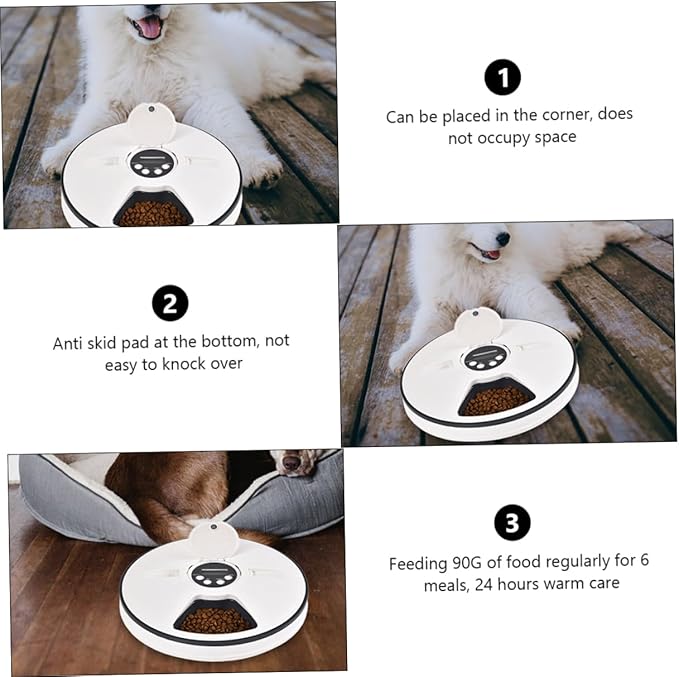 1

Can be placed in the corner, does not occupy space

2

Anti skid pad at the bottom, not easy to knock over

3

Feeding 90G of food regularly for 6 meals, 24 hours warm care