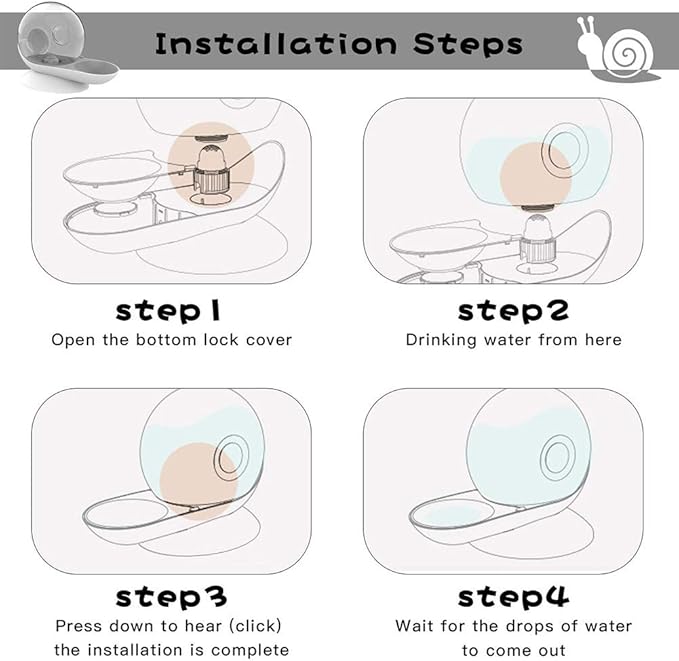 Installation Steps

step1
Open the bottom lock cover

step2
Drinking water from here

step3
Press down to hear (click) the installation is complete

step4
Wait for the drops of water to come out