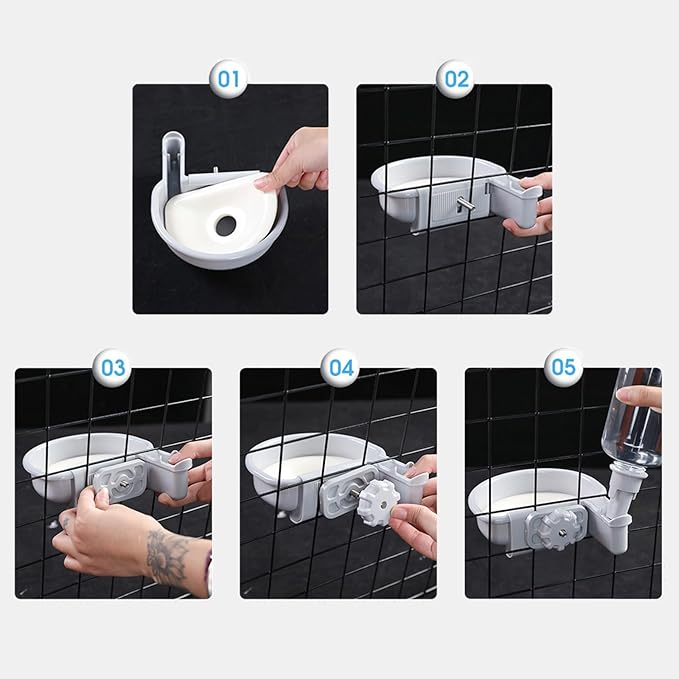 01

02

03

04

05