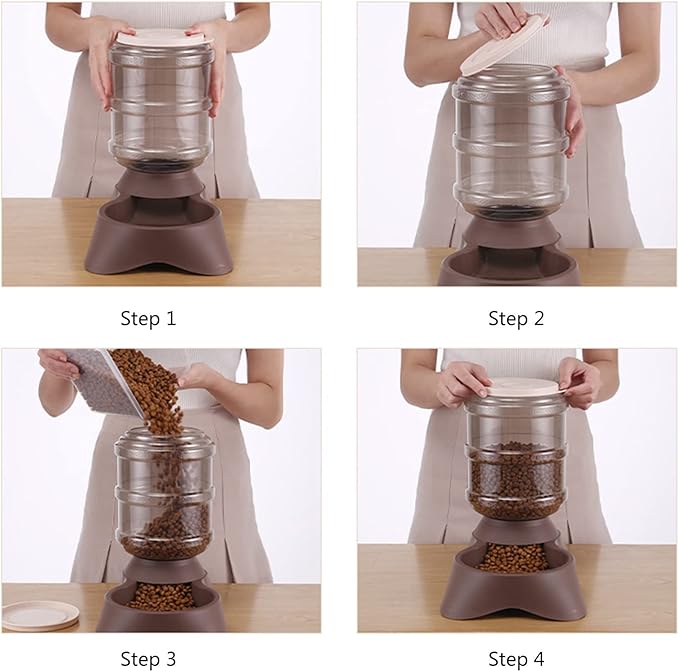 Step 1

Step 2

Step 3

Step 4