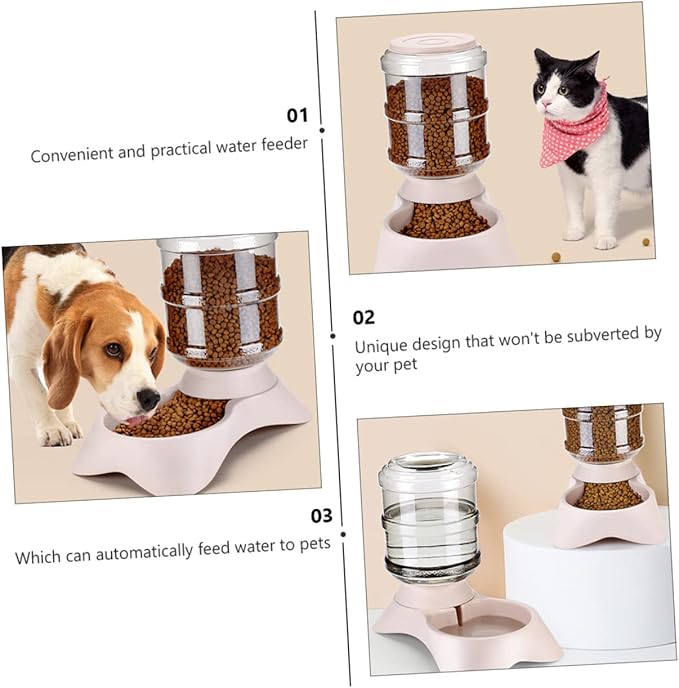 01
Convenient and practical water feeder

02
Unique design that won't be subverted by your pet

03
Which can automatically feed water to pets