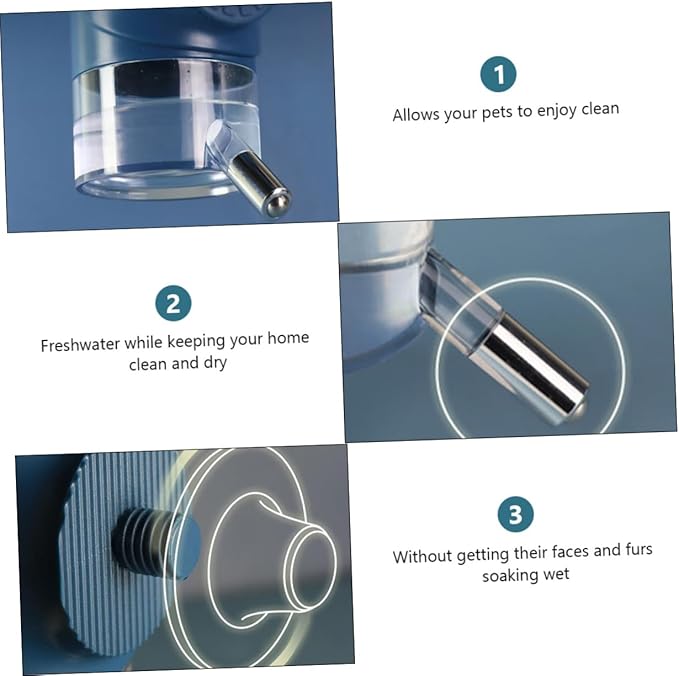 1

Allows your pets to enjoy clean

2

Freshwater while keeping your home clean and dry

3

Without getting their faces and furs soaking wet