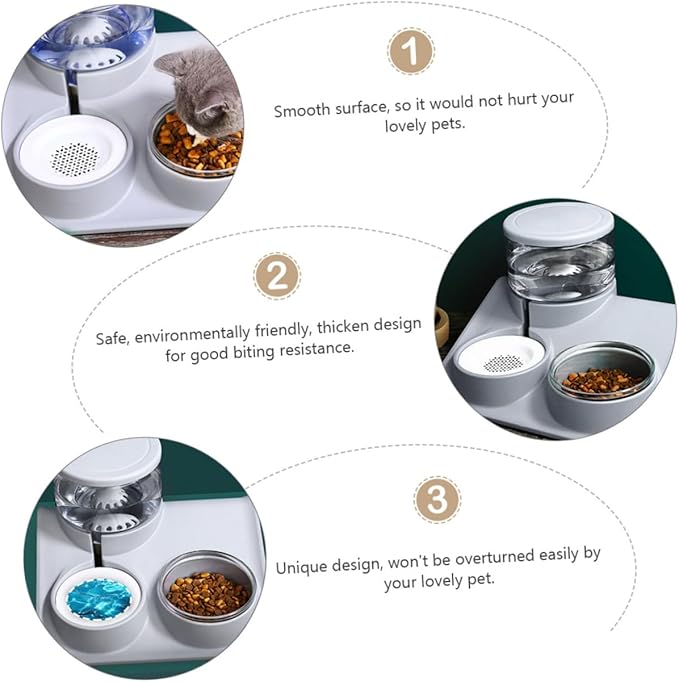 1

Smooth surface, so it would not hurt your lovely pets.

2

Safe, environmentally friendly, thicken design for good biting resistance.

3

Unique design, won't be overturned easily by your lovely pet.