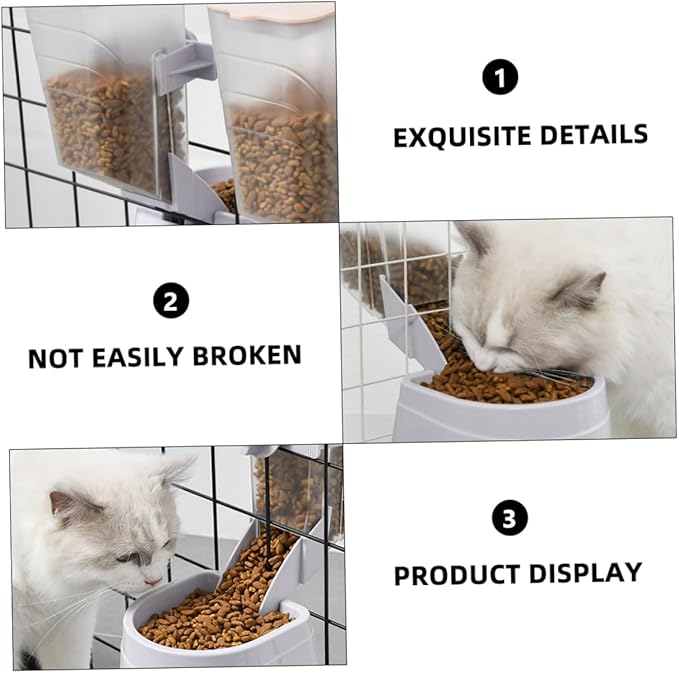 1

EXQUISITE DETAILS

2

NOT EASILY BROKEN

3

PRODUCT DISPLAY