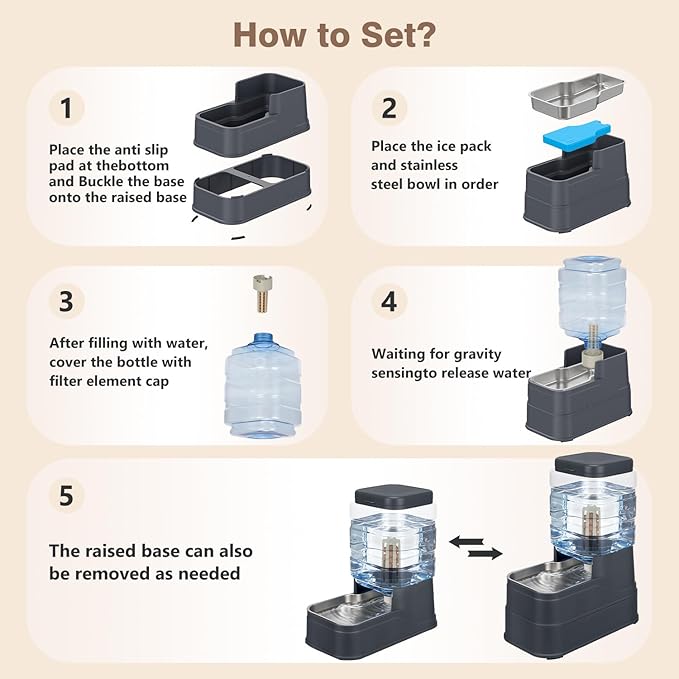 How to Set?

1

Place the anti slip pad at thebottom and Buckle the base onto the raised base

2

Place the ice pack and stainless steel bowl in order

3

After filling with water, cover the bottle with filter element cap

4

Waiting for gravity sensingto release water

5

The raised base can also be removed as needed