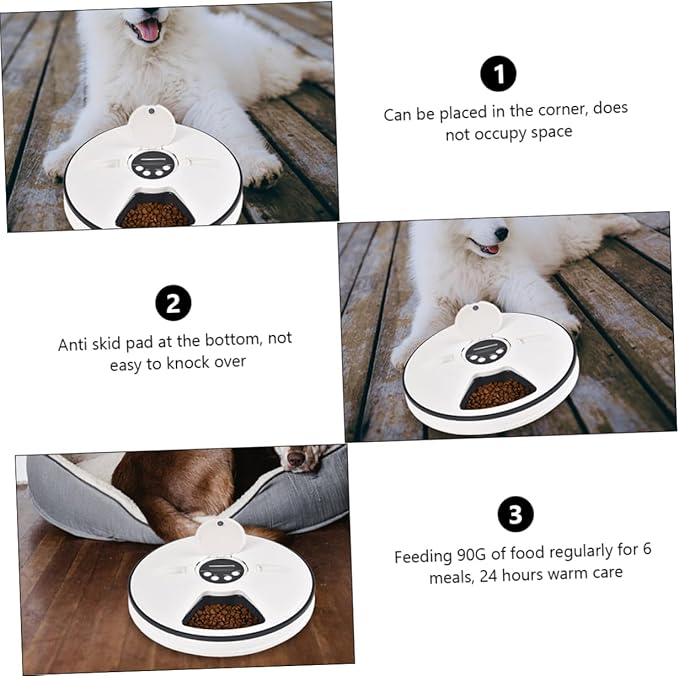 1

Can be placed in the corner, does not occupy space

2

Anti skid pad at the bottom, not easy to knock over

3

Feeding 90G of food regularly for 6 meals, 24 hours warm care