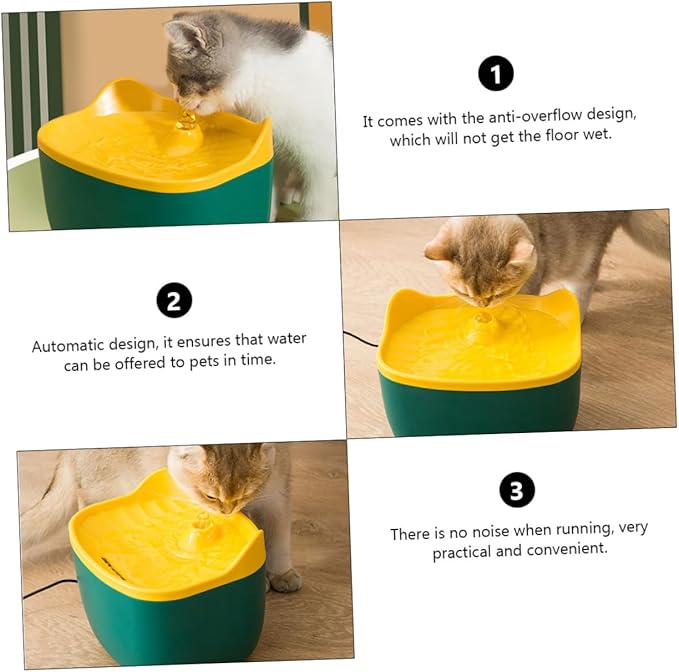 1

It comes with the anti-overflow design, which will not get the floor wet.

2

Automatic design, it ensures that water can be offered to pets in time.

3

There is no noise when running, very practical and convenient.