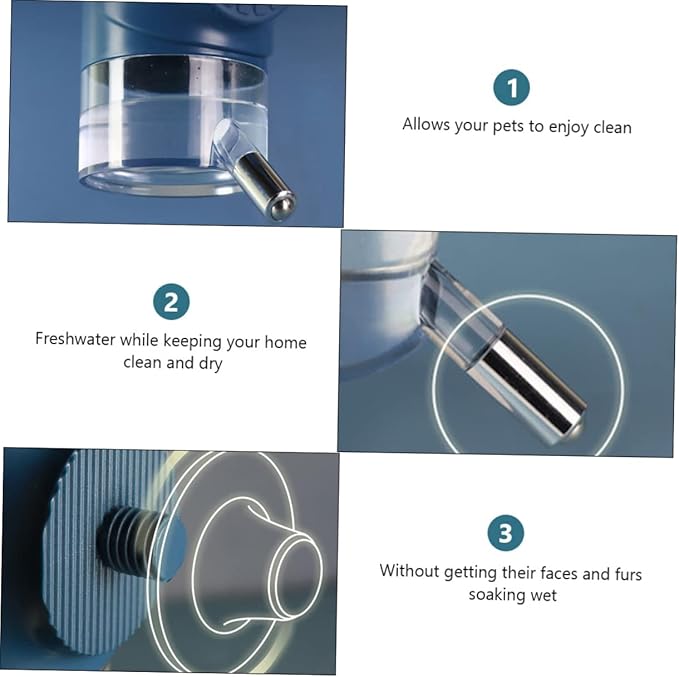 1

Allows your pets to enjoy clean

2

Freshwater while keeping your home clean and dry

3

Without getting their faces and furs soaking wet