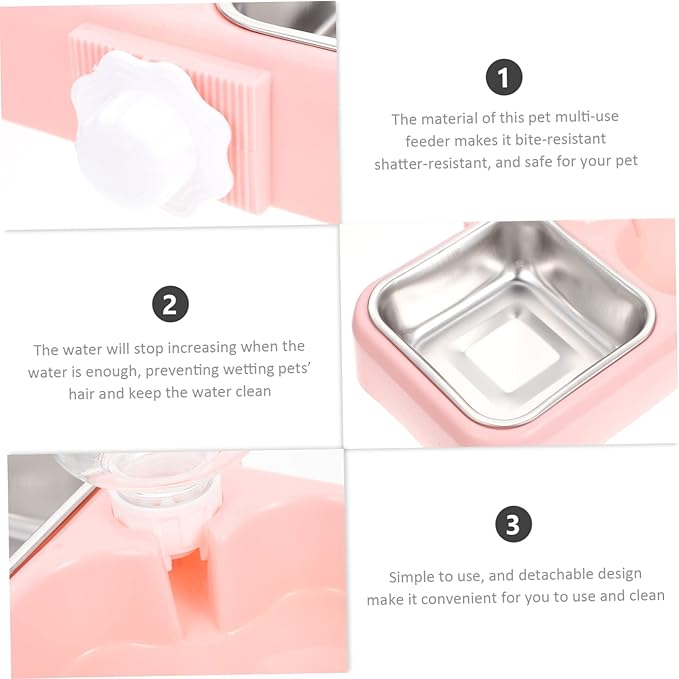 1

The material of this pet multi-use feeder makes it bite-resistant shatter-resistant, and safe for your pet

2

The water will stop increasing when the water is enough, preventing wetting pets' hair and keep the water clean

3

Simple to use, and detachable design make it convenient for you to use and clean