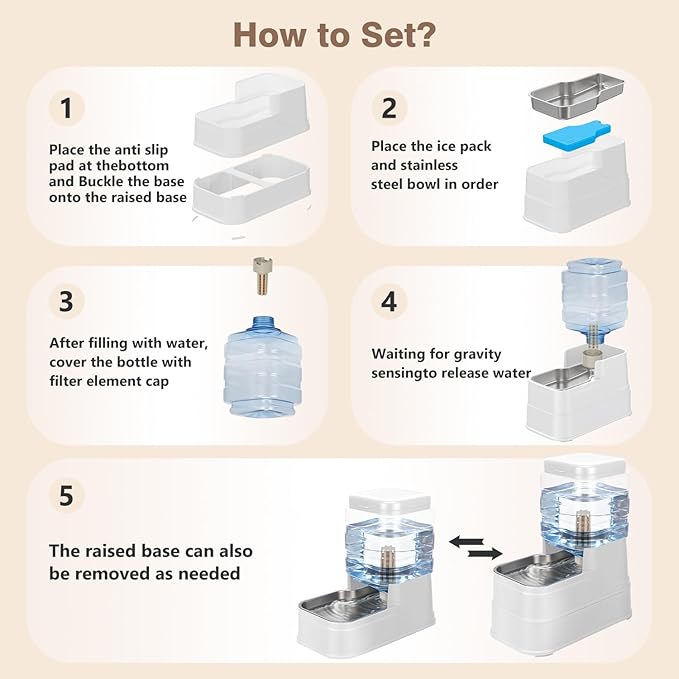 How to Set?

1

Place the anti slip pad at thebottom and Buckle the base onto the raised base

2

Place the ice pack and stainless steel bowl in order

3

After filling with water, cover the bottle with filter element cap

4

Waiting for gravity sensingto release water

5

The raised base can also be removed as needed