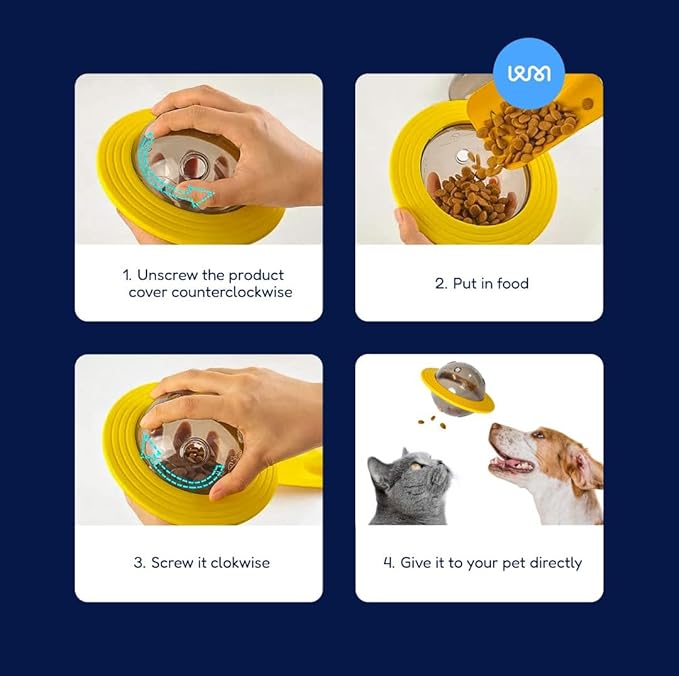 1. Unscrew the product cover counterclockwise

2. Put in food

3. Screw it clokwise

4. Give it to your pet directly