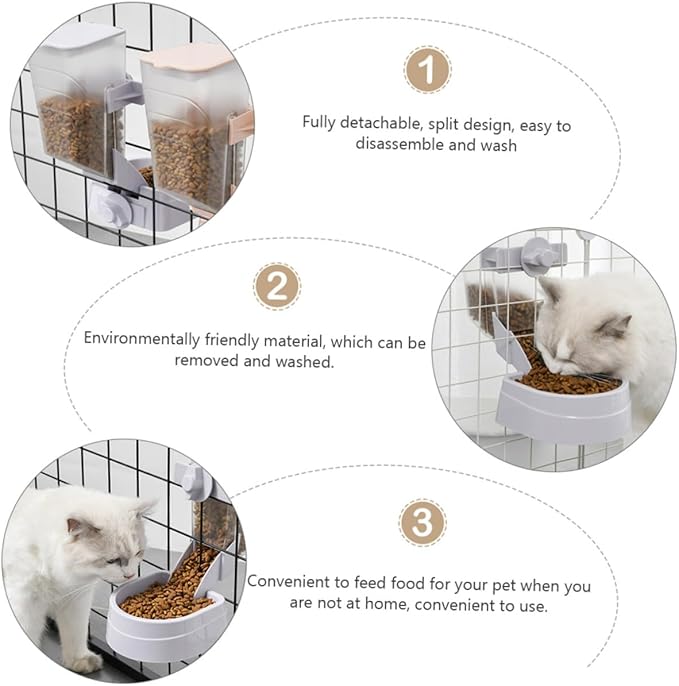 1

Fully detachable, split design, easy to disassemble and wash

2

Environmentally friendly material, which can be removed and washed.

3

Convenient to feed food for your pet when you are not at home, convenient to use.