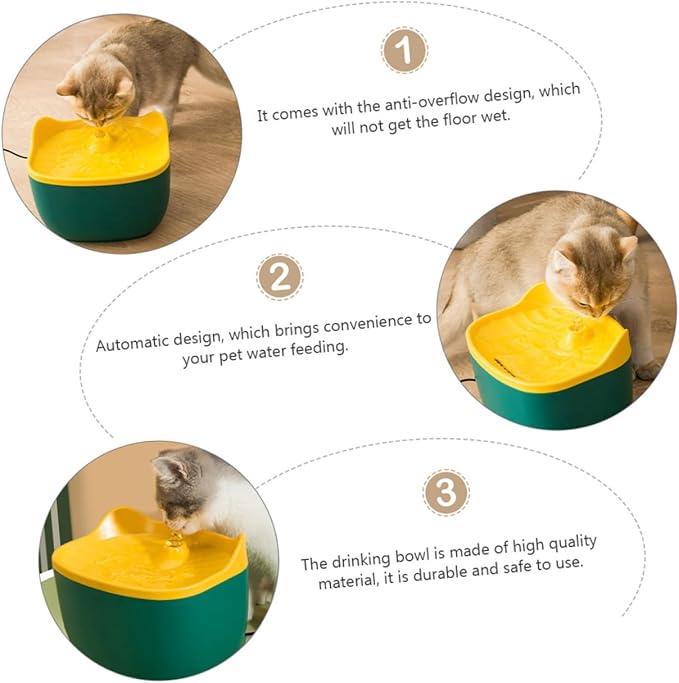 1

It comes with the anti-overflow design, which will not get the floor wet.

2

Automatic design, which brings convenience to your pet water feeding.

3

The drinking bowl is made of high quality material, it is durable and safe to use.