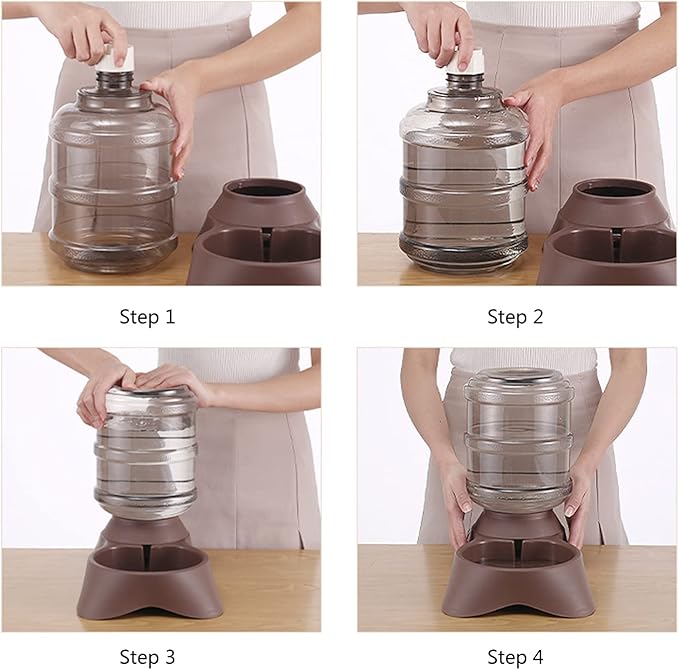 Step 1

Step 2

Step 3

Step 4