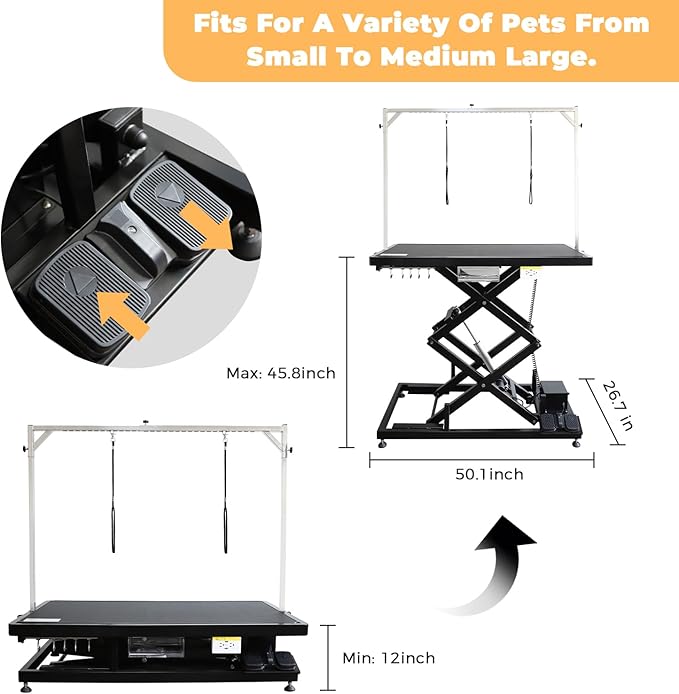 Fits For A Variety Of Pets From Small To Medium Large.

Max: 45.8inch

26.7 in

50.1inch

Min: 12inch