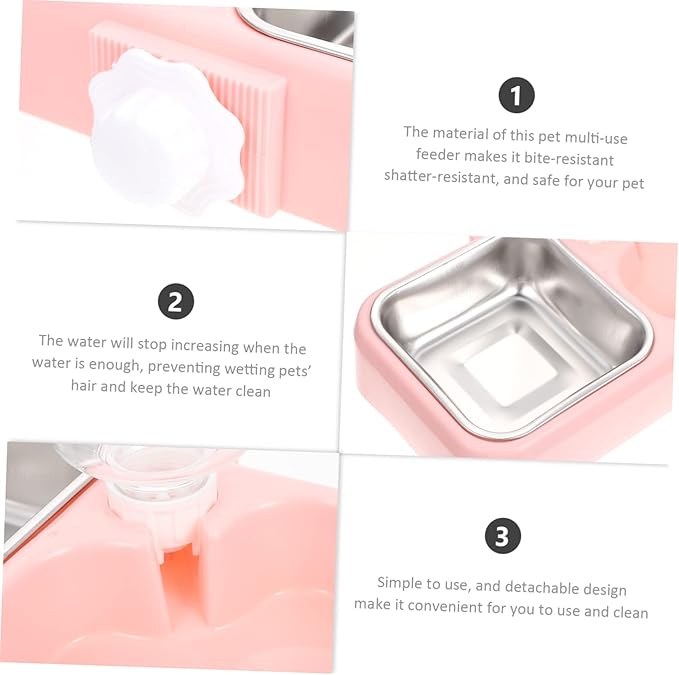 1

The material of this pet multi-use feeder makes it bite-resistant shatter-resistant, and safe for your pet

2

The water will stop increasing when the water is enough, preventing wetting pets' hair and keep the water clean

3

Simple to use, and detachable design make it convenient for you to use and clean