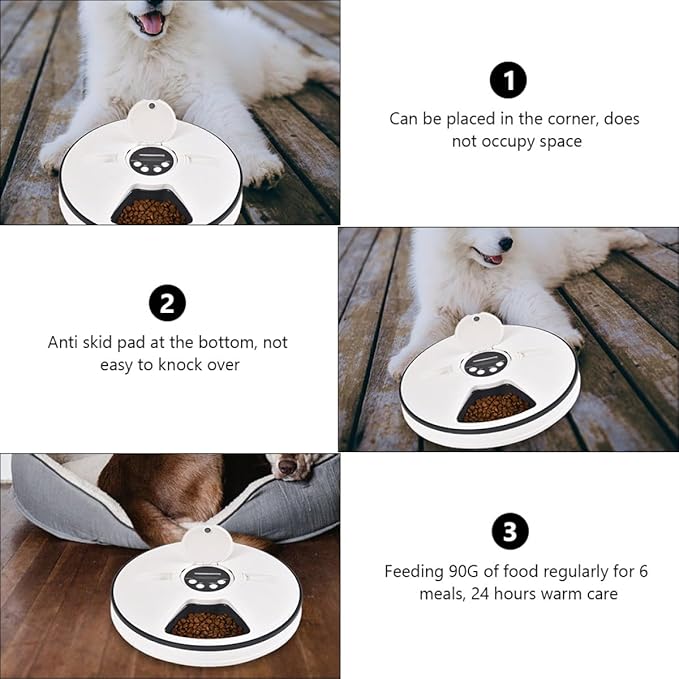 1
Can be placed in the corner, does not occupy space

2
Anti skid pad at the bottom, not easy to knock over

3
Feeding 90G of food regularly for 6 meals, 24 hours warm care