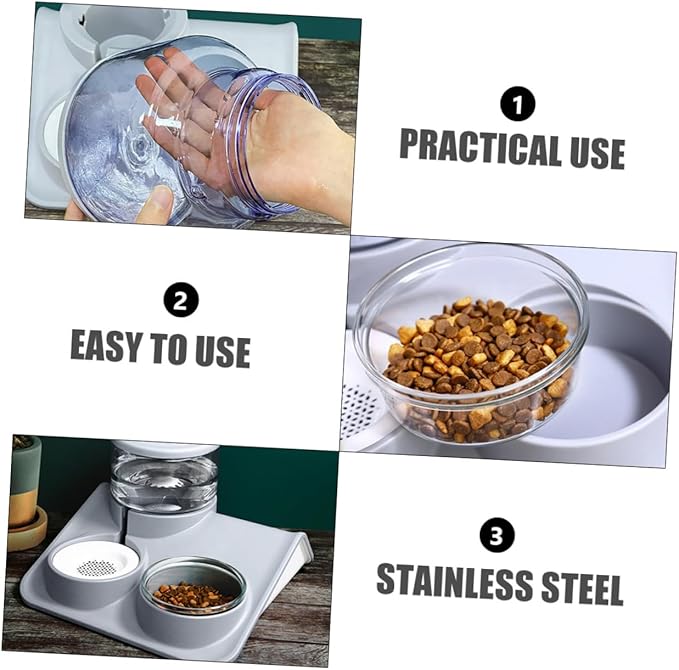 1
PRACTICAL USE

2
EASY TO USE

3
STAINLESS STEEL