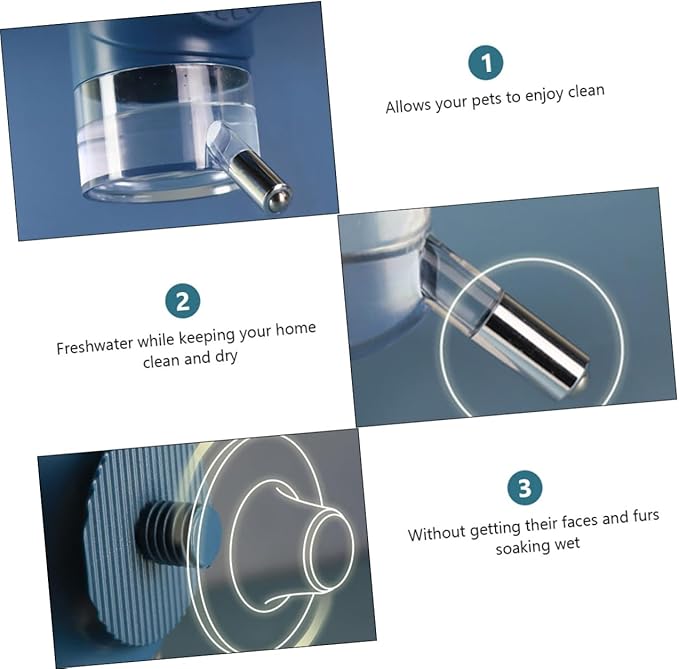 1

Allows your pets to enjoy clean

2

Freshwater while keeping your home clean and dry

3

Without getting their faces and furs soaking wet