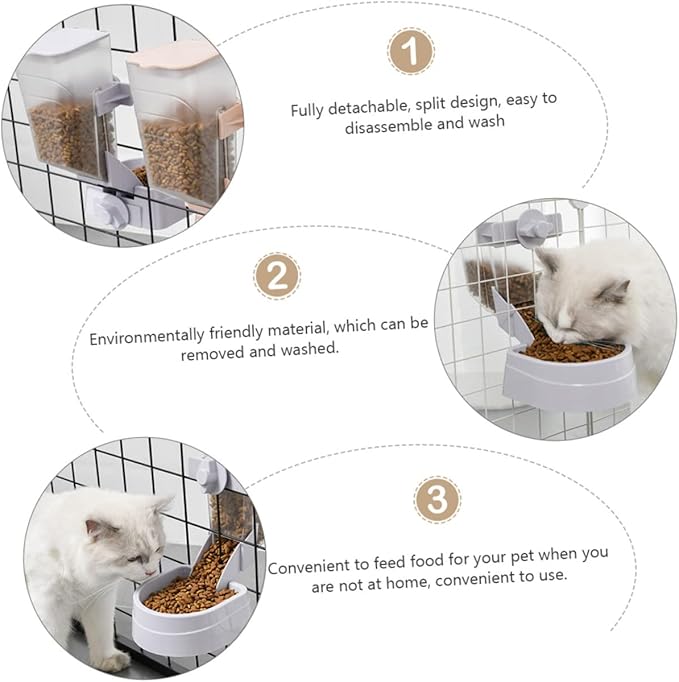 1

Fully detachable, split design, easy to disassemble and wash

2

Environmentally friendly material, which can be removed and washed.

3

Convenient to feed food for your pet when you are not at home, convenient to use.