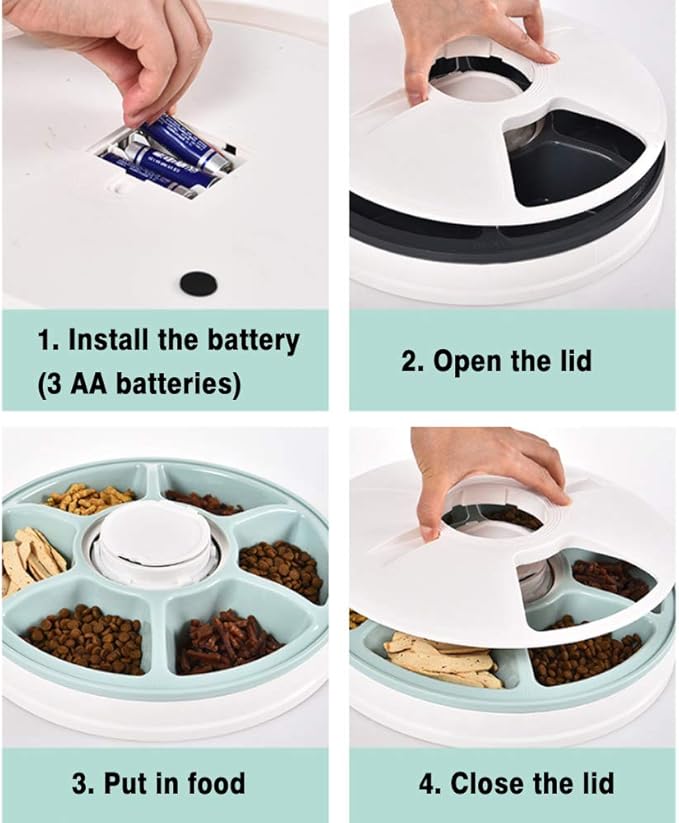 1. Install the battery
(3 AA batteries)

2. Open the lid

3. Put in food

4. Close the lid