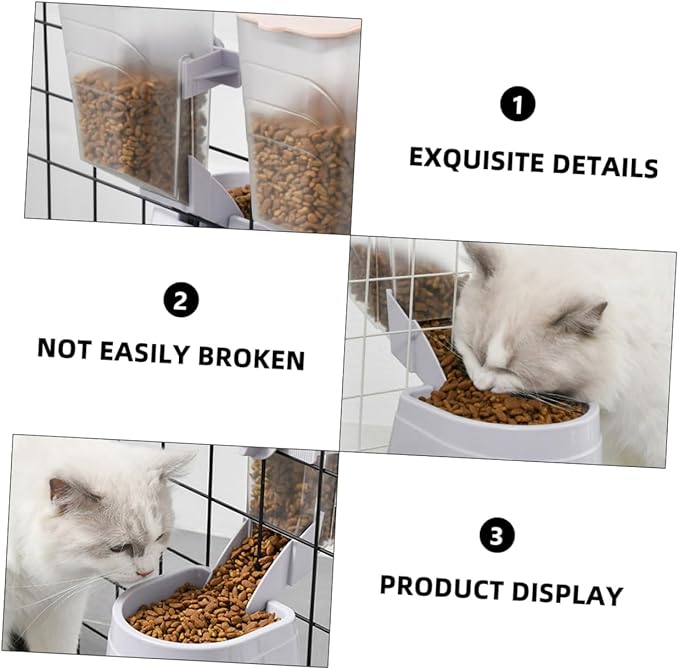 1
EXQUISITE DETAILS

2
NOT EASILY BROKEN

3
PRODUCT DISPLAY