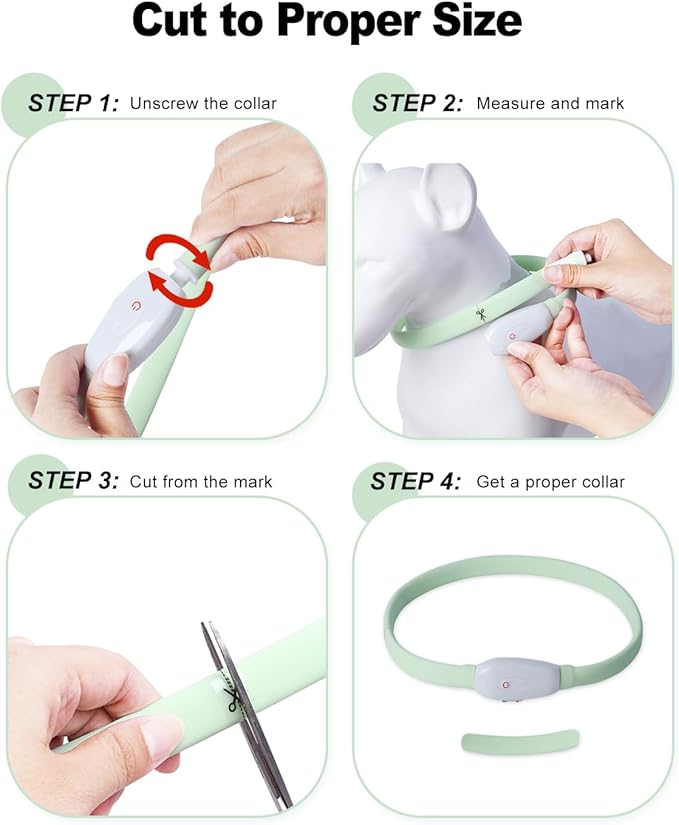 Cut to Proper Size

STEP 1: Unscrew the collar

STEP 2: Measure and mark

STEP 3: Cut from the mark

STEP 4: Get a proper collar