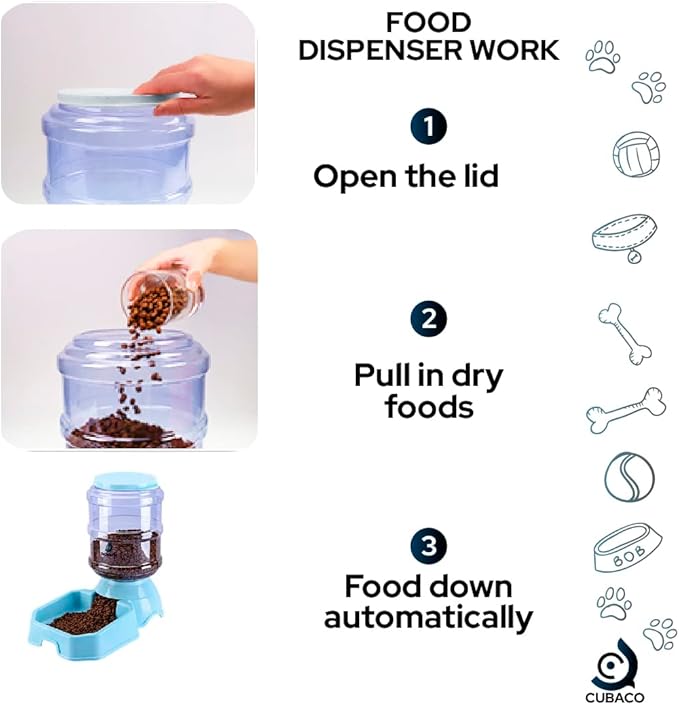 FOOD DISPENSER WORK

1

Open the lid

2

Pull in dry foods

3

Food down automatically

BOB

CUBACO