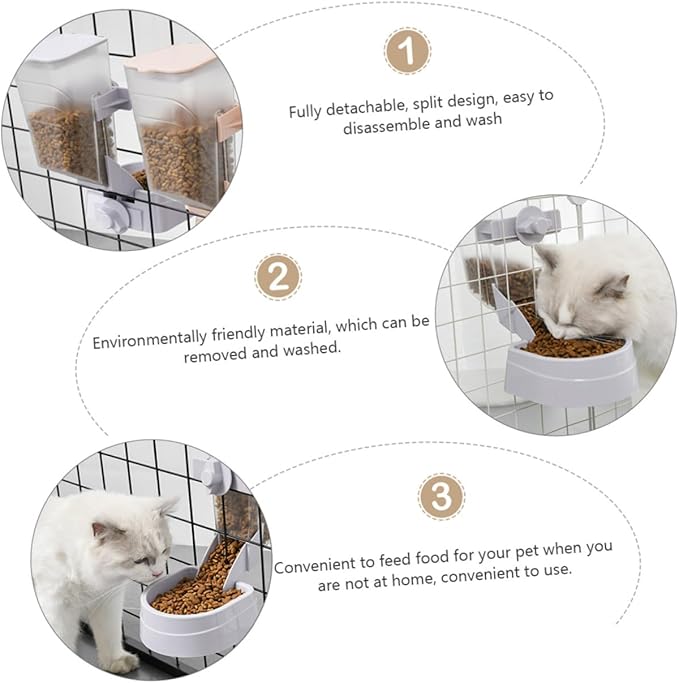 1

Fully detachable, split design, easy to disassemble and wash

2

Environmentally friendly material, which can be removed and washed.

3

Convenient to feed food for your pet when you are not at home, convenient to use.